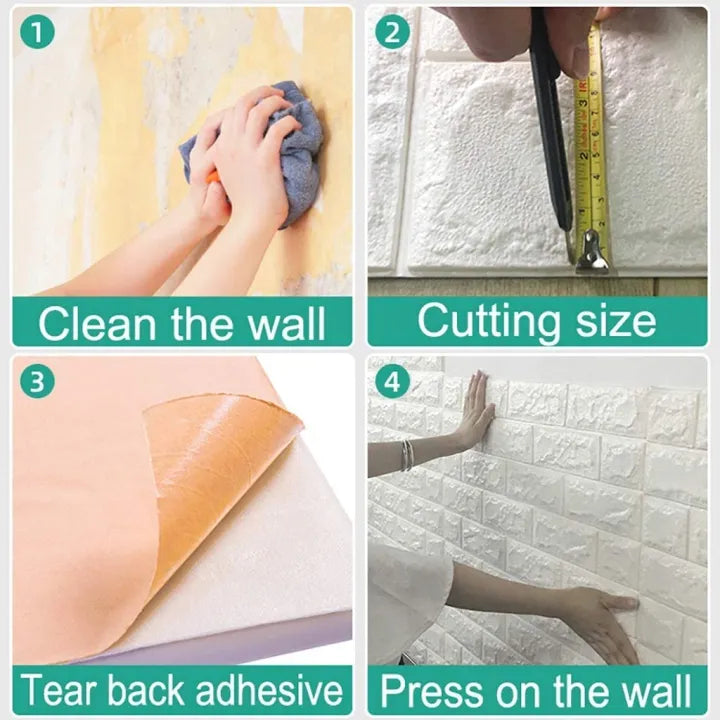 1
Clean the wall

2
Cutting size

3
Tear back adhesive

4
Press on the wall